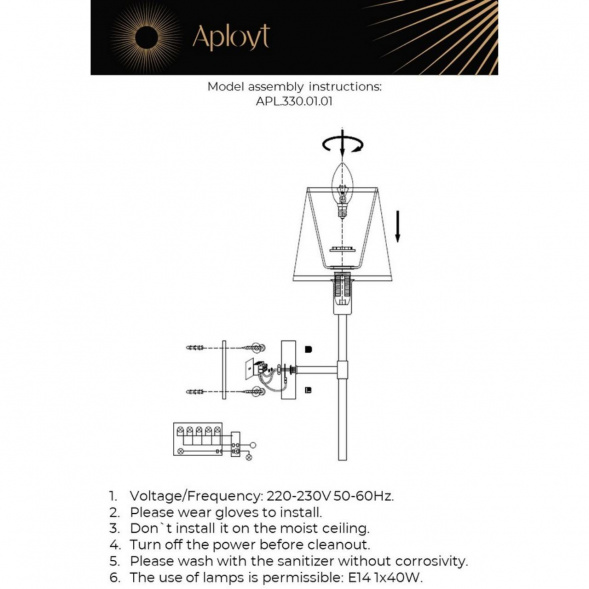 Aployt

Model assembly instructions:
APL.330.01.01

1. Voltage/Frequency: 220-230V 50-60Hz.
2. Please wear gloves to install.
3. Don`t install it on the moist ceiling.
4. Turn off the power before cleanout.
5. Please wash with the sanitizer without corrosivity.
6. The use of lamps is permissible: E14 1x40W.