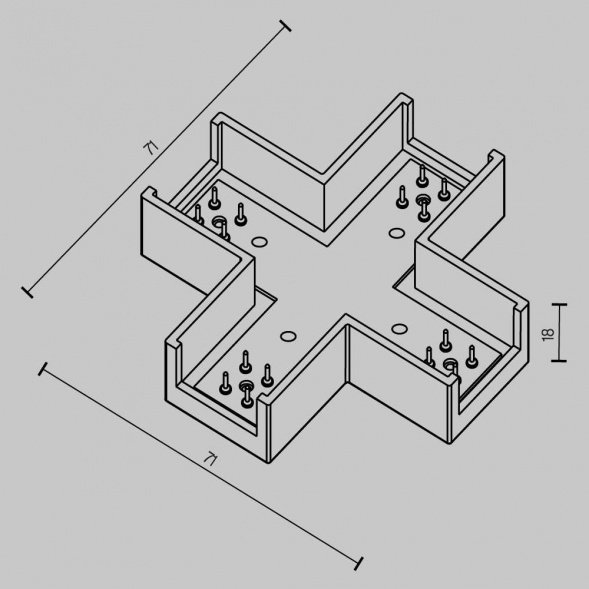 71
18
71