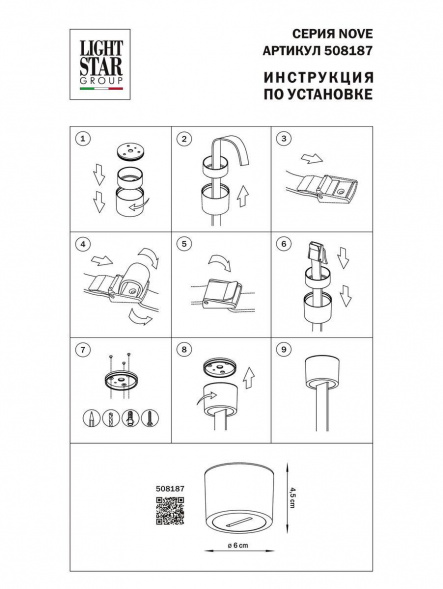 LIGHT STAR GROUP

СЕРИЯ NOVE
АРТИКУЛ 508187

ИНСТРУКЦИЯ
ПО УСТАНОВКЕ

1

2

3

4

5

6

7

8

9

508187

4,5 cm

ø 6 cm