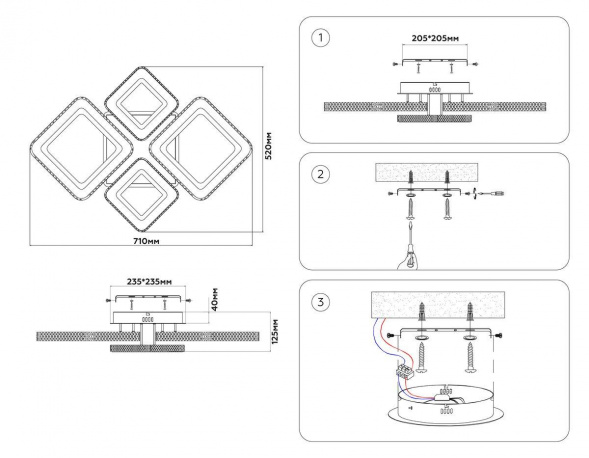 520мм
710мм
235*235мм
40мм
125мм
1
205*205мм
2
3