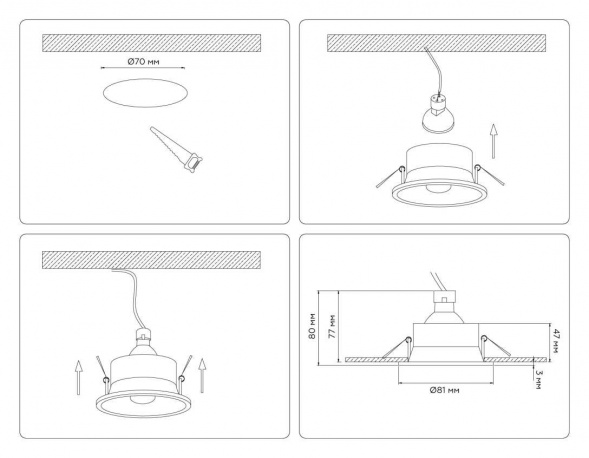 Ø70 мм

80 мм
77 мм
47 мм
3 мм
Ø81 мм