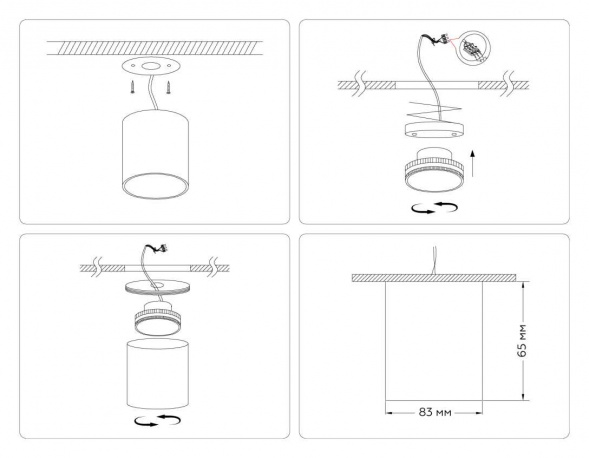 65 мм
83 мм