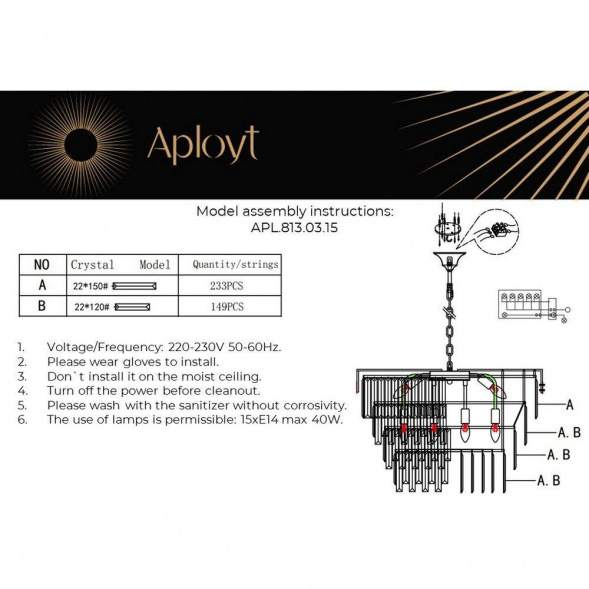 Aployt

Model assembly instructions:
APL.813.03.15

| NO | Crystal Model | Quantity/strings |
|---|---|---|
| A | 22*150# | 233PCS |
| B | 22*120# | 149PCS |

1. Voltage/Frequency: 220-230V 50-60Hz.
2. Please wear gloves to install.
3. Don`t install it on the moist ceiling.
4. Turn off the power before cleanout.
5. Please wash with the sanitizer without corrosivity.
6. The use of lamps is permissible: 15xE14 max 40W.

A
A. B
A. B
A. B