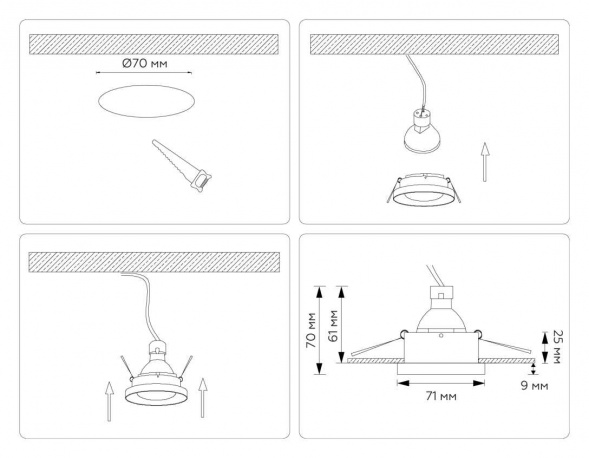 Ø70 мм

70 мм
61 мм
25 мм
9 мм
71 мм