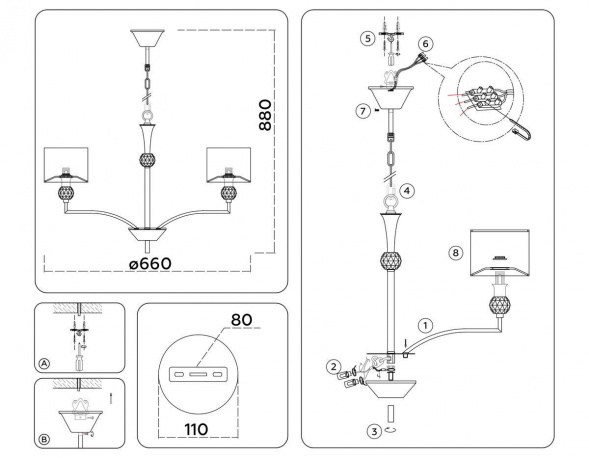 880

ø660

A

B

80

110

5

6

7

4

8

1

2

3