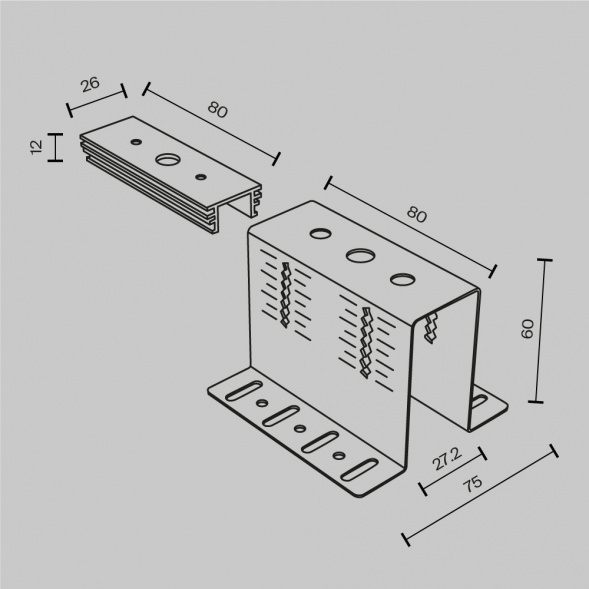 26
80
12
80
60
27.2
75