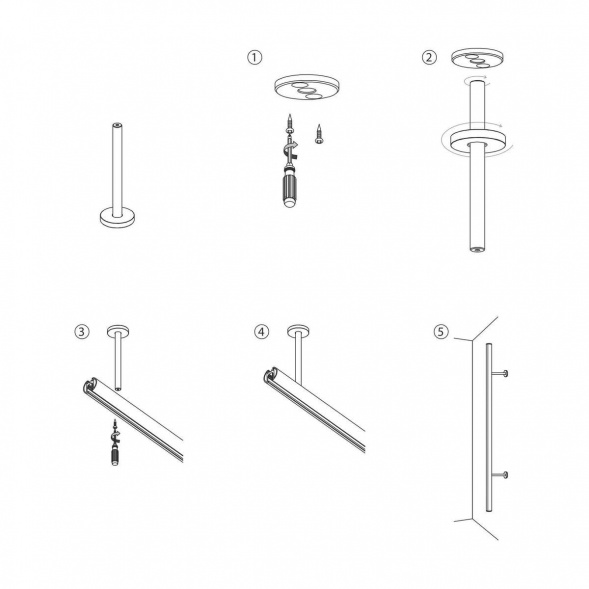 ①

②

③

④

⑤