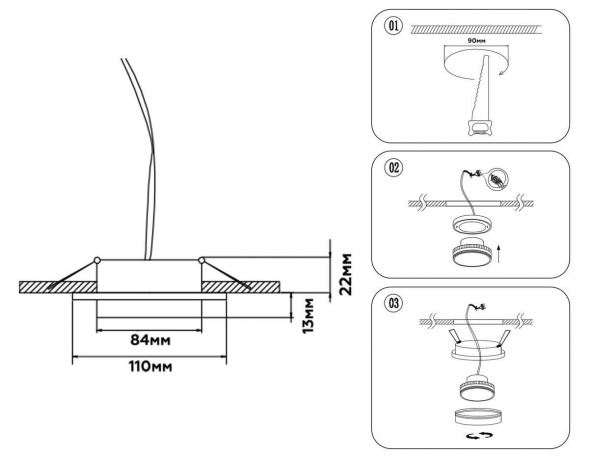 22мм
13мм
84мм
110мм
01
90мм
02
03