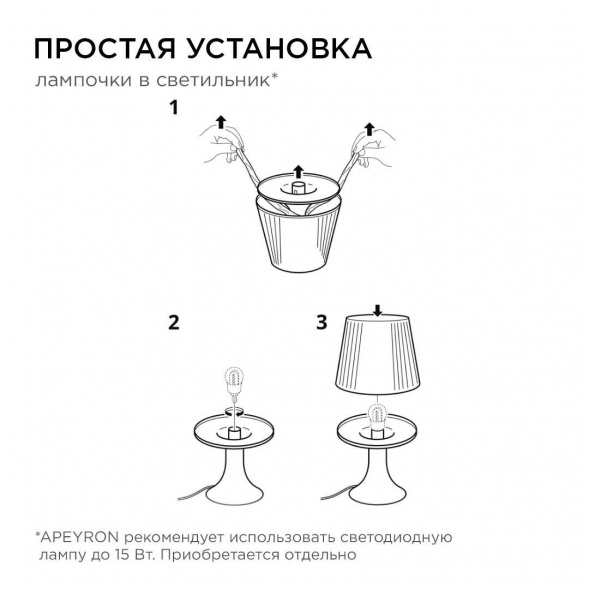 ПРОСТАЯ УСТАНОВКА
лампочки в светильник*

1

2

3

*APEYRON рекомендует использовать светодиодную лампу до 15 Вт. Приобретается отдельно