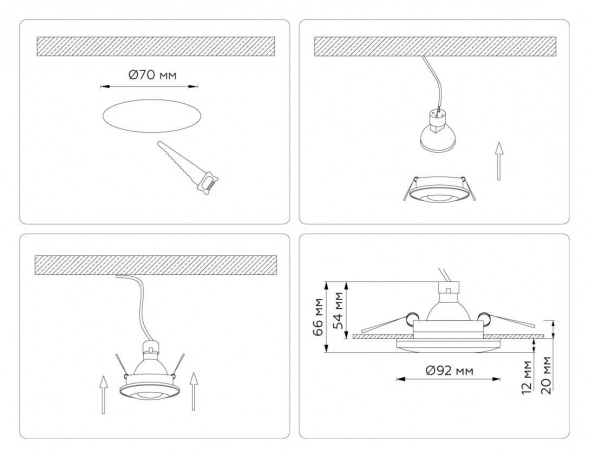 Ø70 мм

66 мм
54 мм
Ø92 мм
12 мм
20 мм