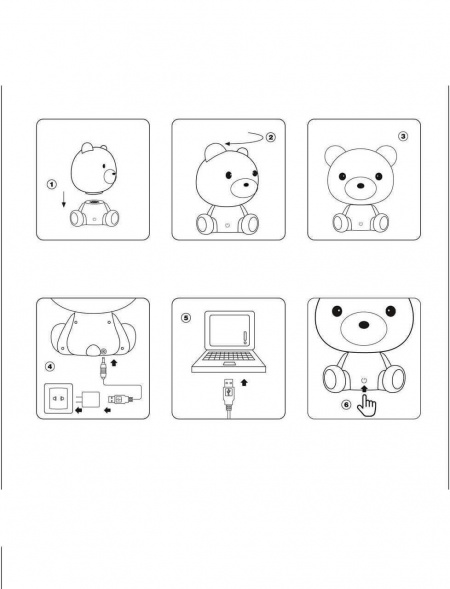 1

2

3

4

5

6