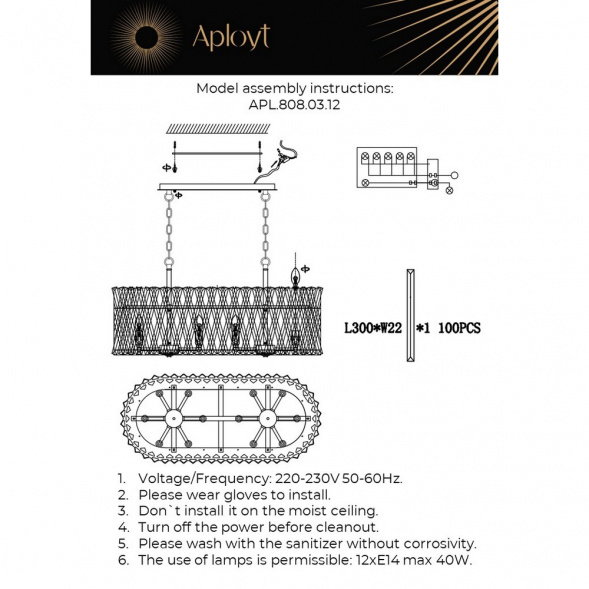 Aployt

Model assembly instructions:
APL.808.03.12

L300*W22 *1 100PCS

1. Voltage/Frequency: 220-230V 50-60Hz.
2. Please wear gloves to install.
3. Don`t install it on the moist ceiling.
4. Turn off the power before cleanout.
5. Please wash with the sanitizer without corrosivity.
6. The use of lamps is permissible: 12xE14 max 40W.