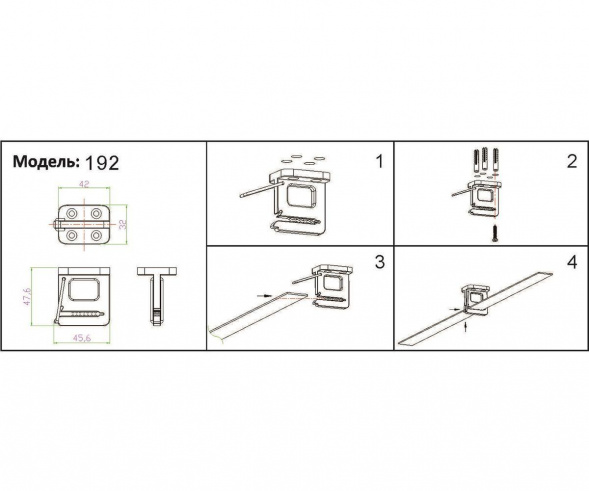 Модель: 192

42

32

47,6

45,6

1

2

3

4