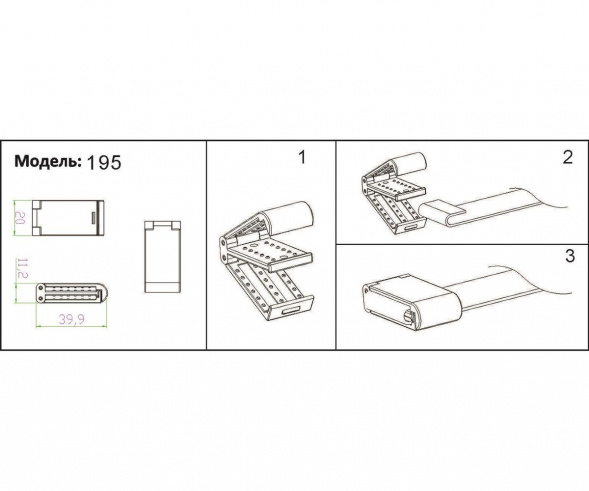 Модель: 195

20

11,2

39,9

1

2

3