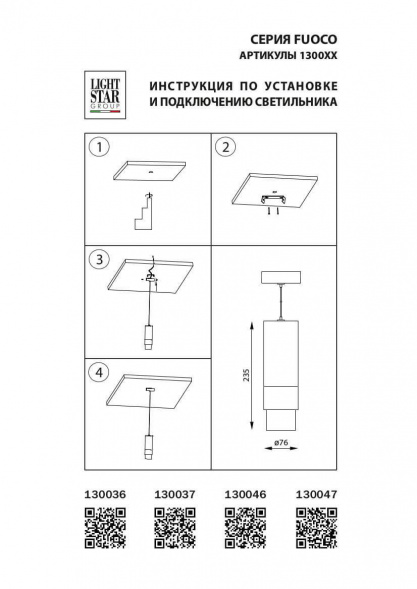 СЕРИЯ FUOCO
АРТИКУЛЫ 1300XX

LIGHT STAR GROUP

ИНСТРУКЦИЯ ПО УСТАНОВКЕ
И ПОДКЛЮЧЕНИЮ СВЕТИЛЬНИКА

1

2

3

4

235

ø76

130036 130037 130046 130047