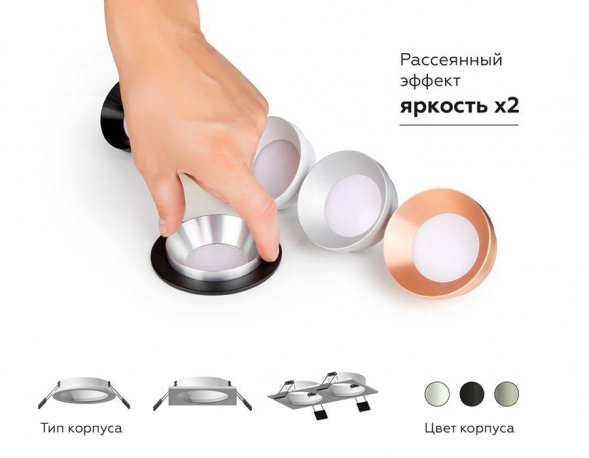 Рассеянный эффект
яркость x2

Тип корпуса

Цвет корпуса