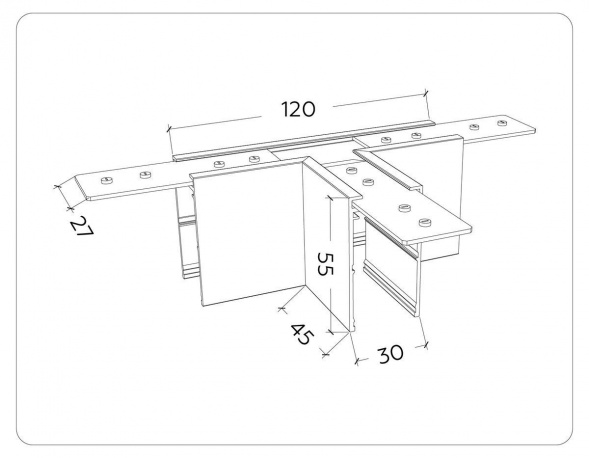 120

27

55

45

30