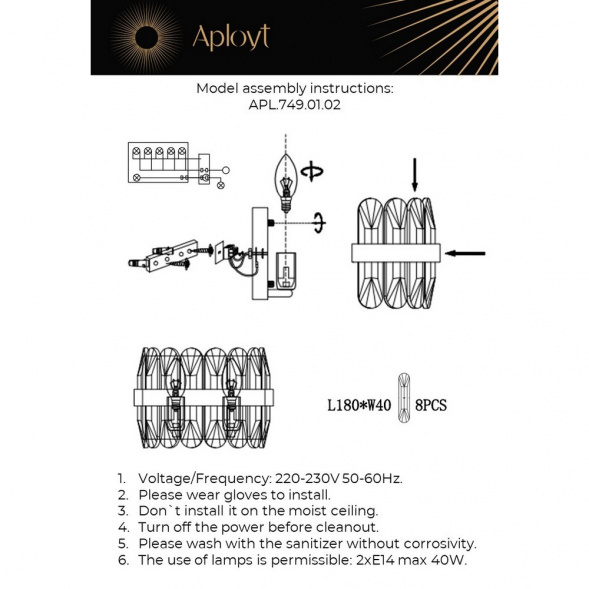 Aployt

Model assembly instructions:
APL.749.01.02

L180*W40 8PCS

1. Voltage/Frequency: 220-230V 50-60Hz.
2. Please wear gloves to install.
3. Don`t install it on the moist ceiling.
4. Turn off the power before cleanout.
5. Please wash with the sanitizer without corrosivity.
6. The use of lamps is permissible: 2xE14 max 40W.