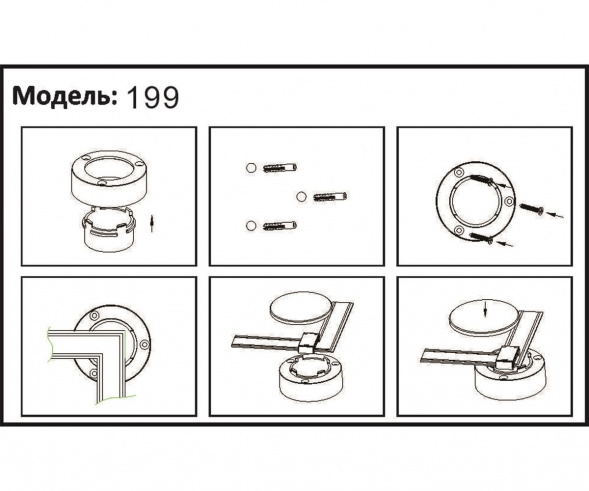 Модель: 199