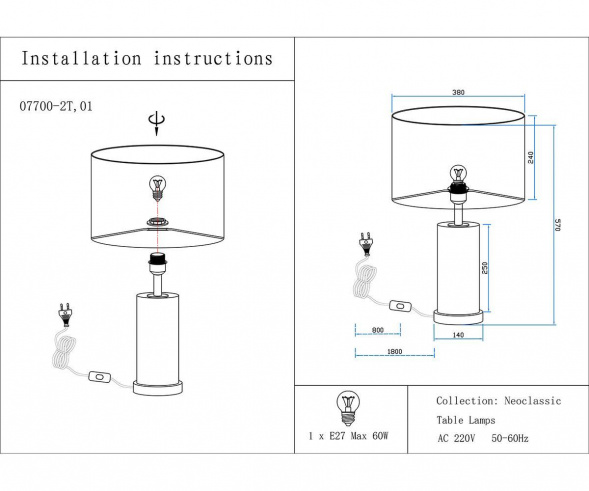 Installation instructions

07700-2T,01

380

240

570

250

800

140

1800

1 x E27 Max 60W

Collection: Neoclassic

Table Lamps

AC 220V 50-60Hz