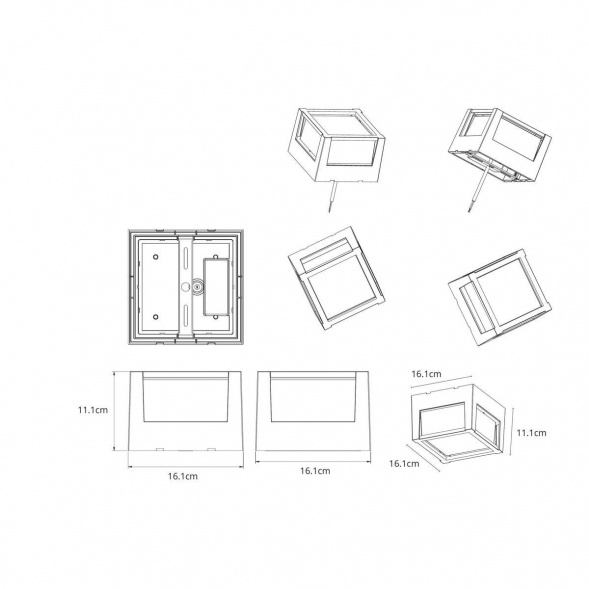 11.1cm

16.1cm

16.1cm

16.1cm

11.1cm

16.1cm