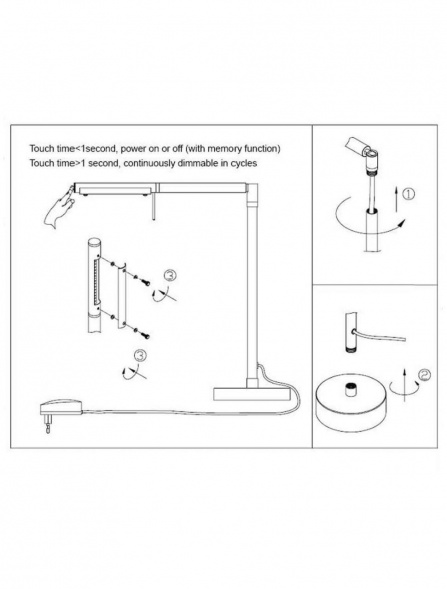 Touch time<1second, power on or off (with memory function)
Touch time>1 second, continuously dimmable in cycles

③

③

①

②