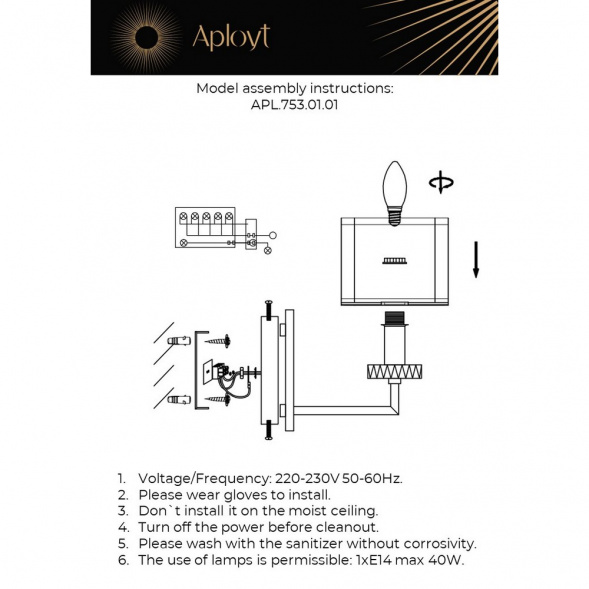 Aployt

Model assembly instructions:
APL.753.01.01

1. Voltage/Frequency: 220-230V 50-60Hz.
2. Please wear gloves to install.
3. Don`t install it on the moist ceiling.
4. Turn off the power before cleanout.
5. Please wash with the sanitizer without corrosivity.
6. The use of lamps is permissible: 1xE14 max 40W.